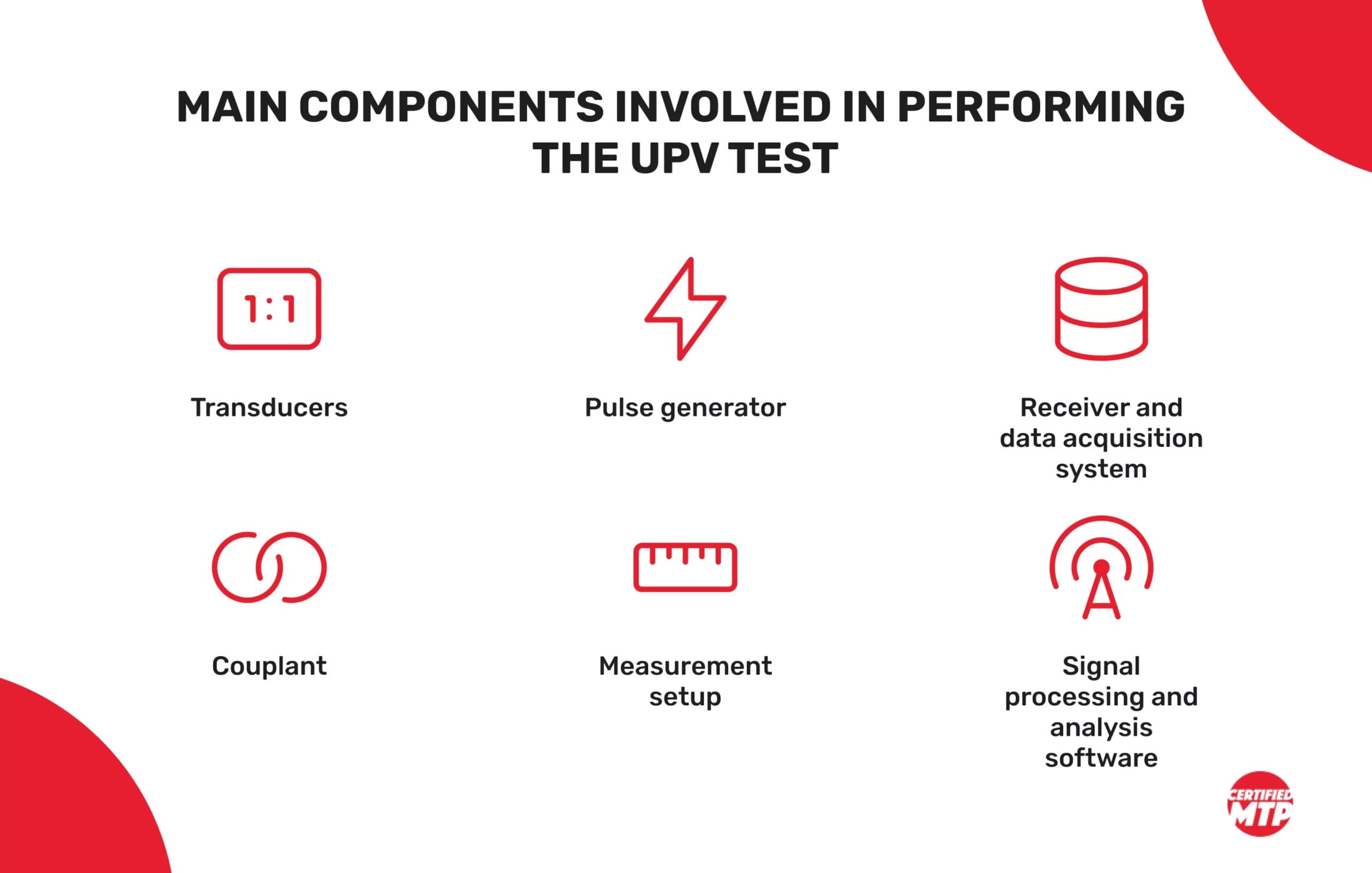 MAIN COMPONENTS INVOLVED IN PERFORMING THE UPV TEST

1:1

Transducers

Pulse generator

Receiver and data acquisition system

Couplant

Measurement setup

Signal processing and analysis software

CERTIFIED MTP