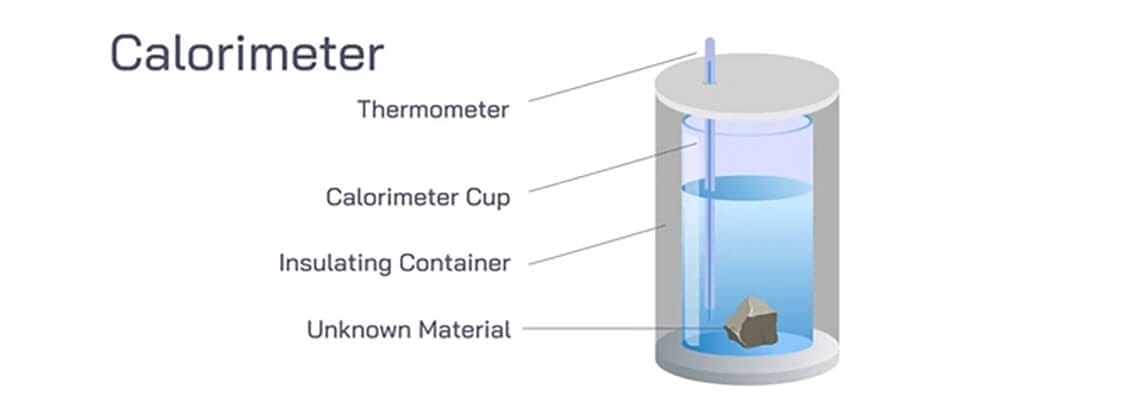 Calorimeter

Thermometer

Calorimeter Cup

Insulating Container

Unknown Material